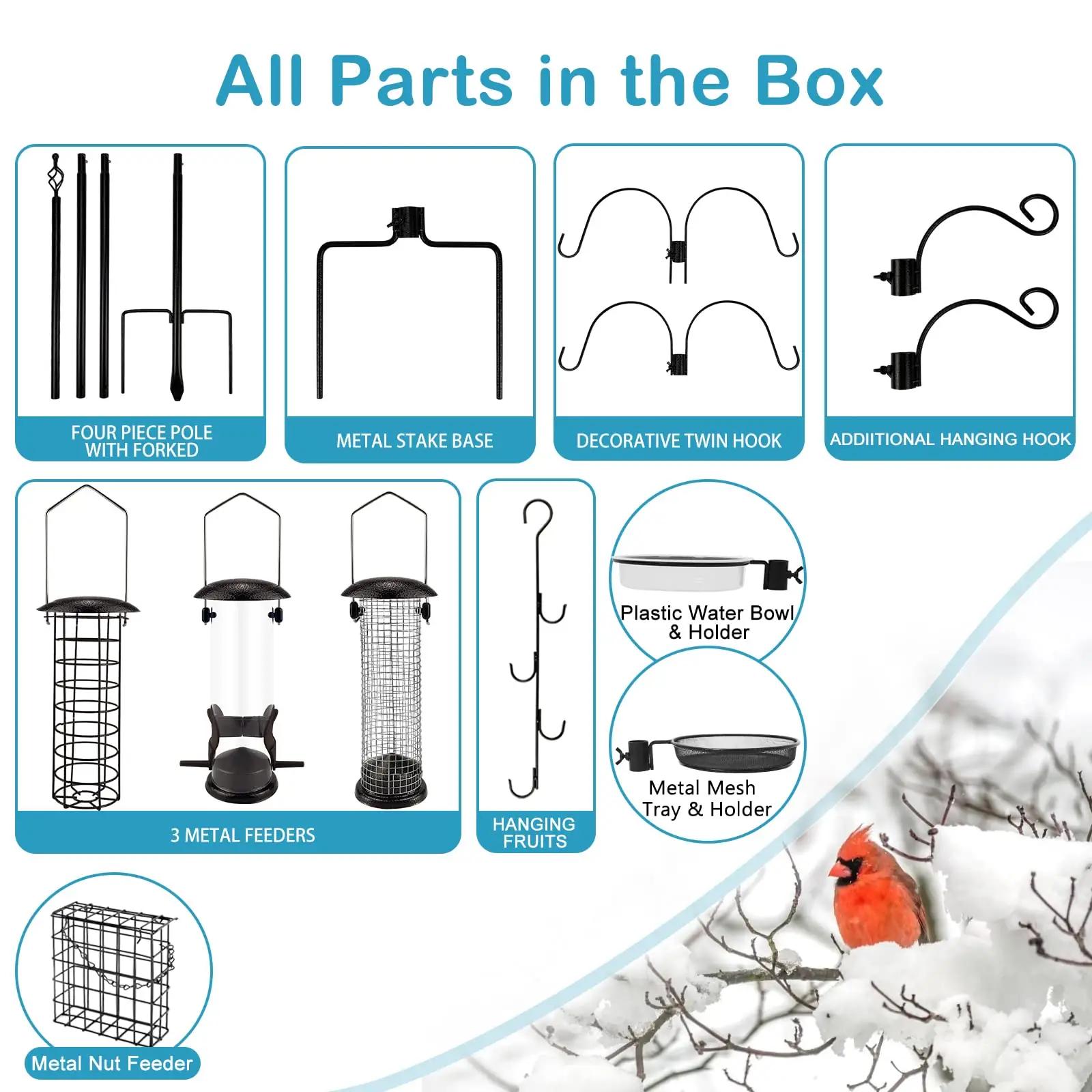 All Parts in the Box

FOUR PIECE POLE WITH FORKED

METAL STAKE BASE

DECORATIVE TWIN HOOK

ADDIITIONAL HANGING HOOK

3 METAL FEEDERS

HANGING FRUITS

Plastic Water Bowl & Holder

Metal Mesh Tray & Holder

Metal Nut Feeder