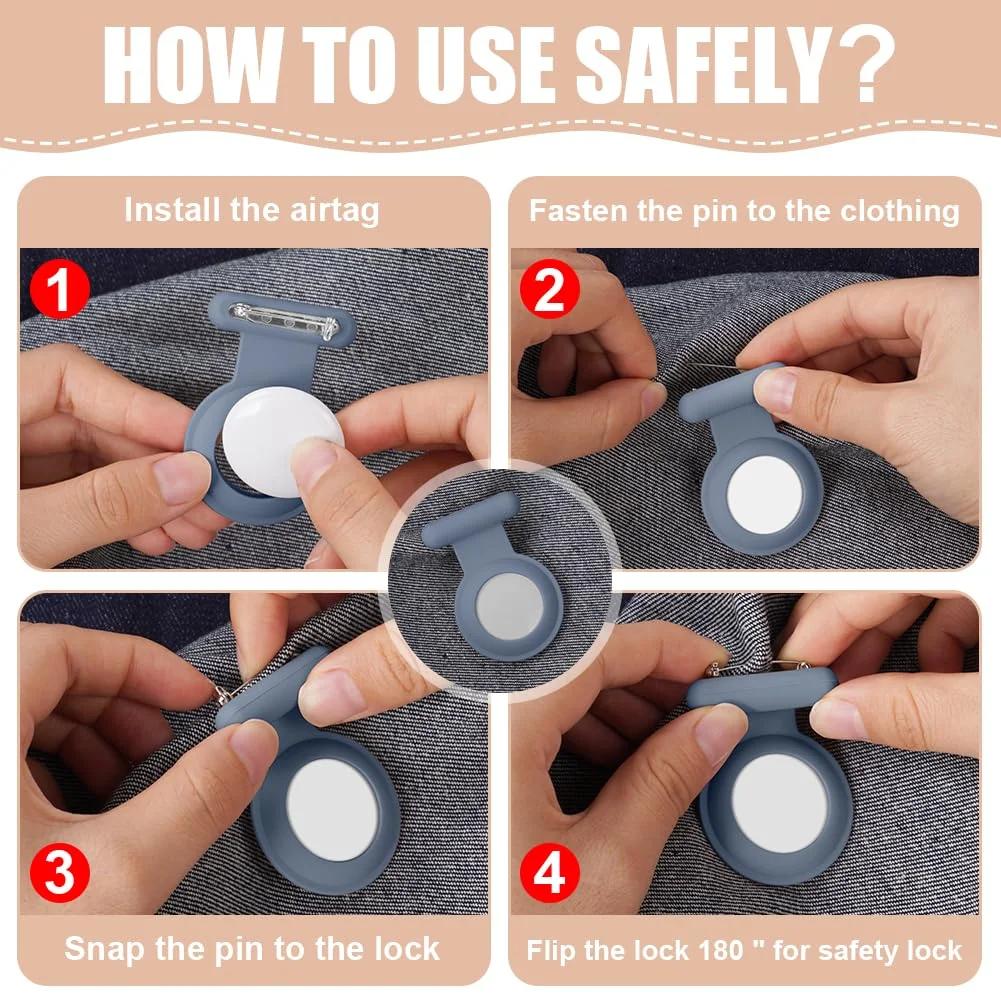 HOW TO USE SAFELY?

Install the airtag

1

Fasten the pin to the clothing

2

3

Snap the pin to the lock

4

Flip the lock 180 " for safety lock