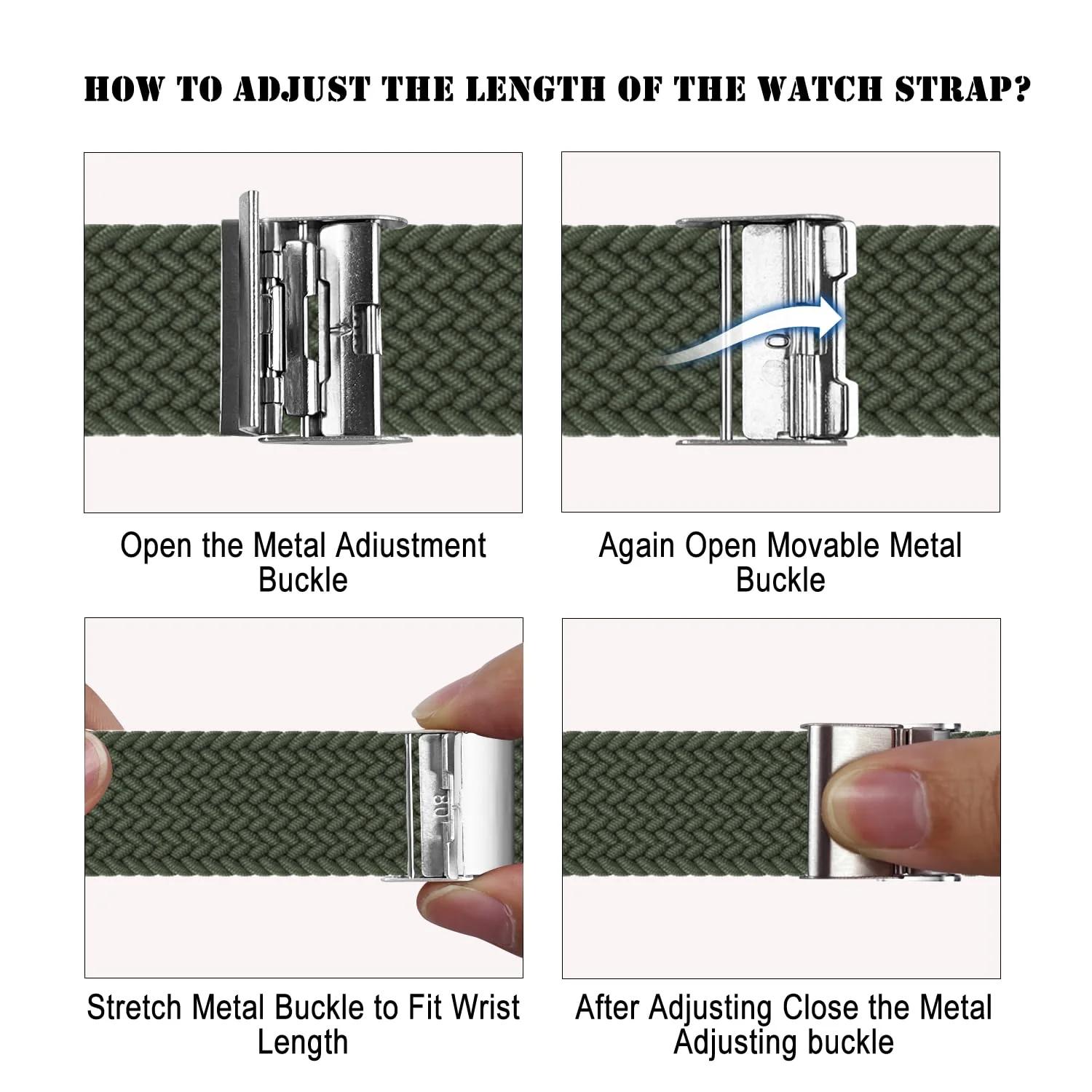 HOW TO ADJUST THE LENGTH OF THE WATCH STRAP?

Open the Metal Adiustment Buckle

Again Open Movable Metal Buckle

Stretch Metal Buckle to Fit Wrist Length

After Adjusting Close the Metal Adjusting buckle