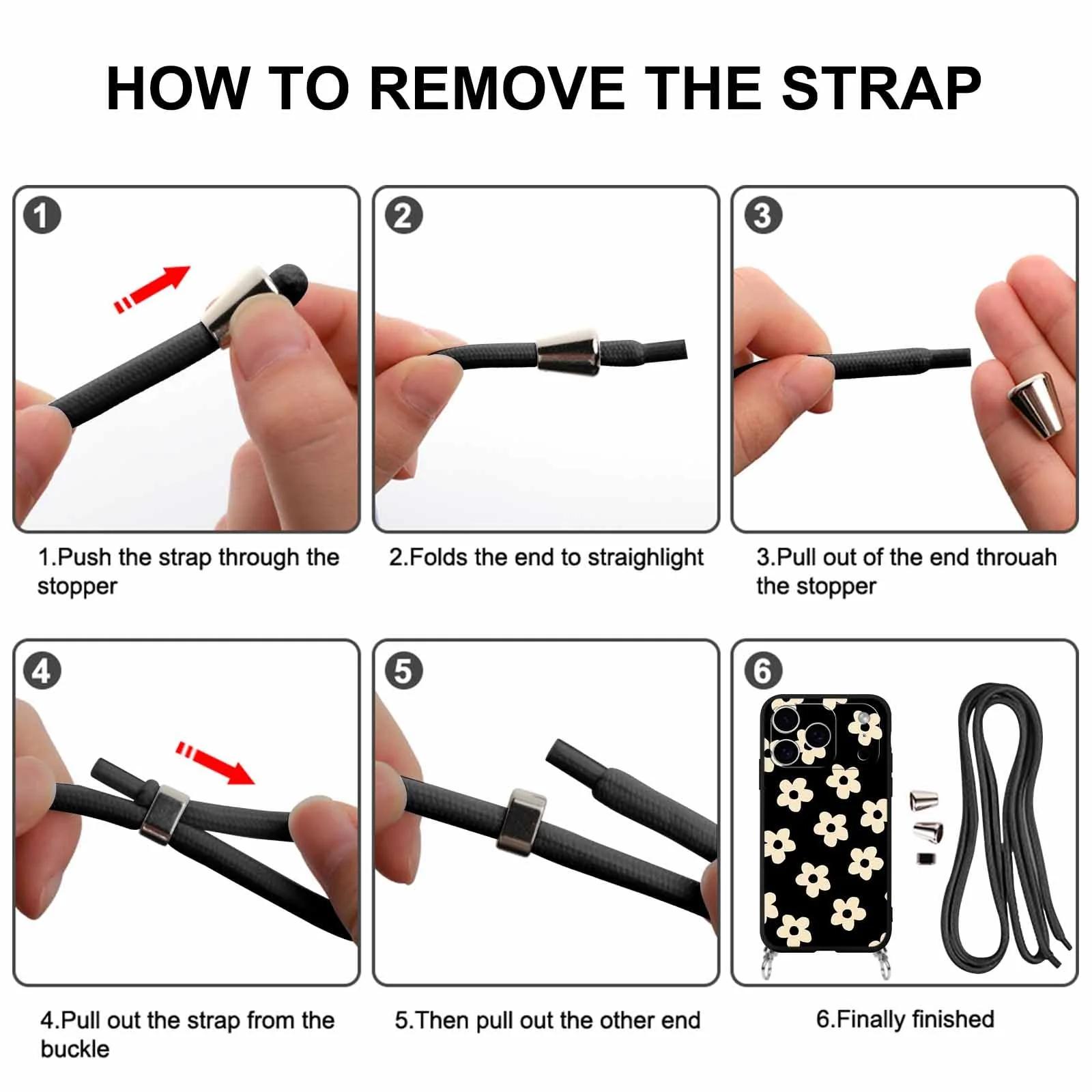 HOW TO REMOVE THE STRAP

1

2

3

1.Push the strap through the stopper

2.Folds the end to straighlight

3.Pull out of the end throuah the stopper

4

5

6

4.Pull out the strap from the buckle

5.Then pull out the other end

6.Finally finished