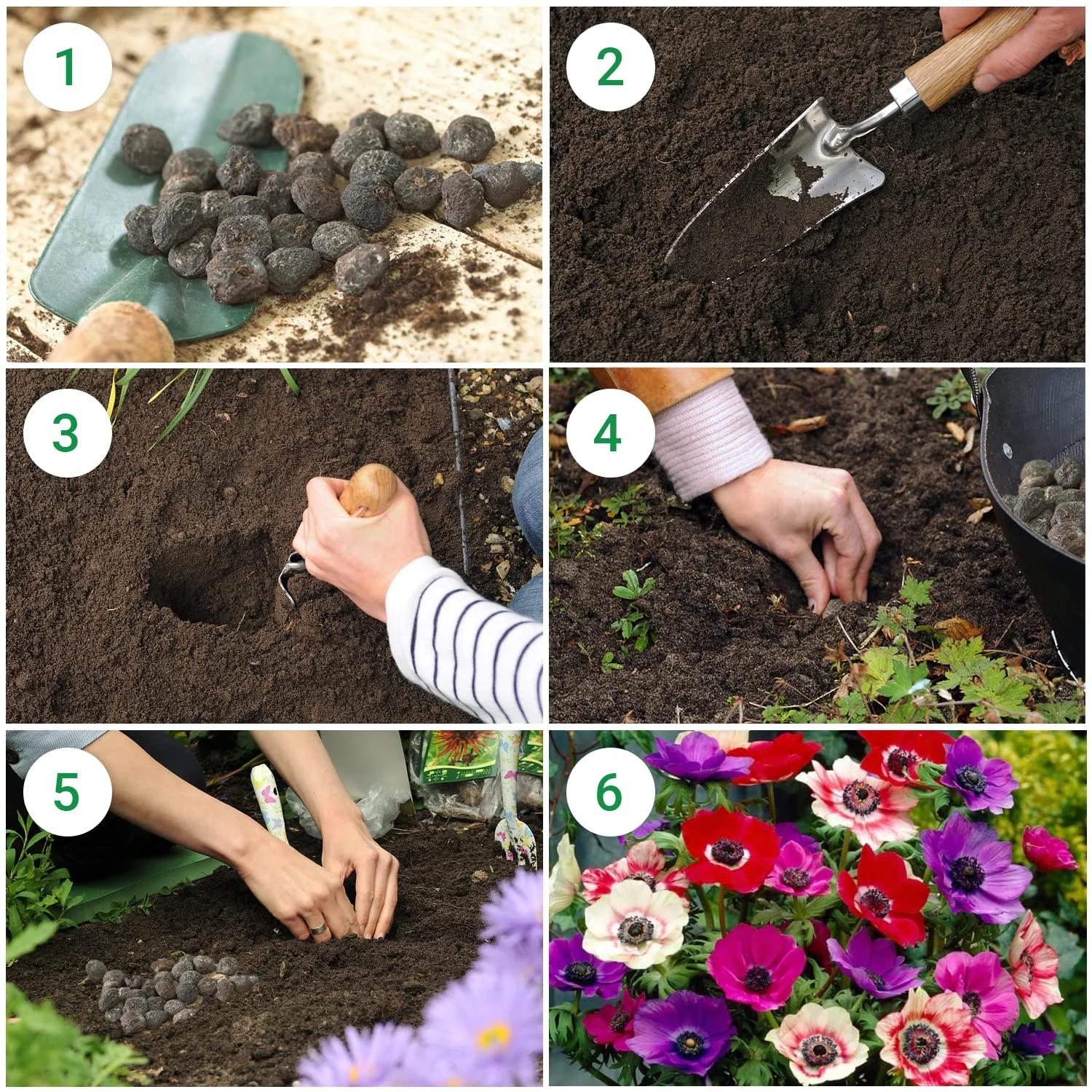 1

2

3

4

5

6