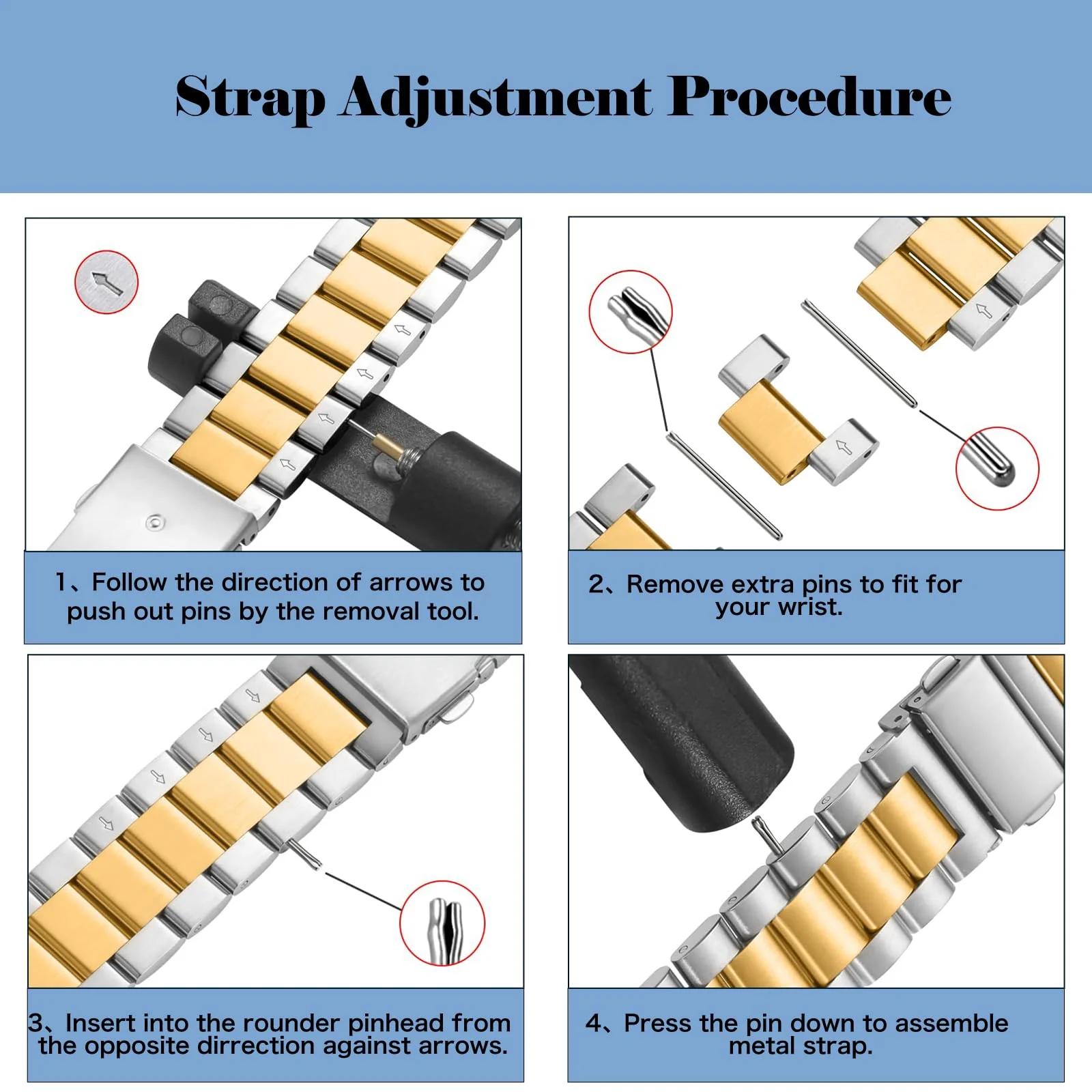 Strap Adjustment Procedure

1、Follow the direction of arrows to push out pins by the removal tool.

2、Remove extra pins to fit for your wrist.

3、Insert into the rounder pinhead from the opposite dirrection against arrows.

4、Press the pin down to assemble metal strap.