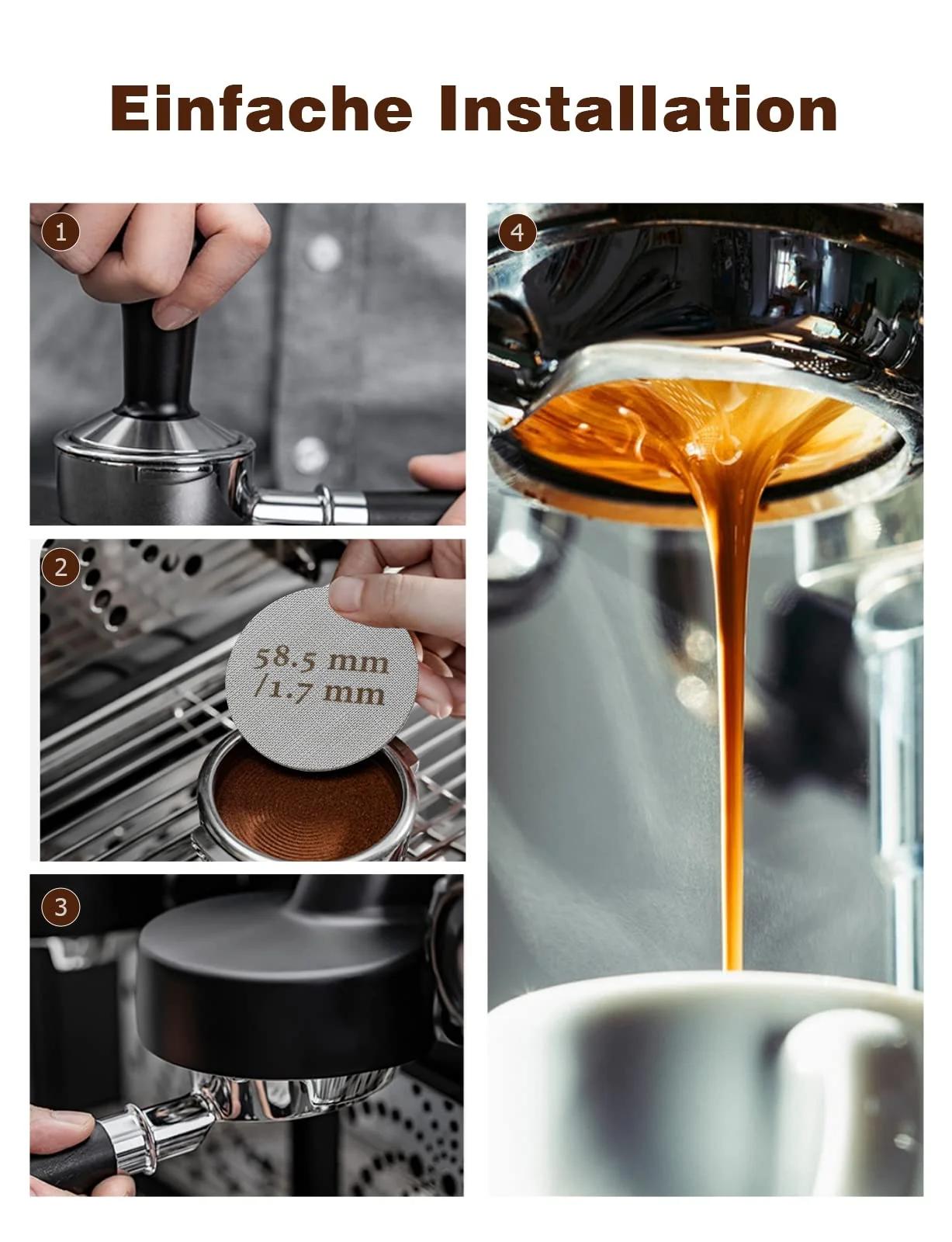 Einfache Installation

1

2

58.5 mm
/1.7 mm

3

4