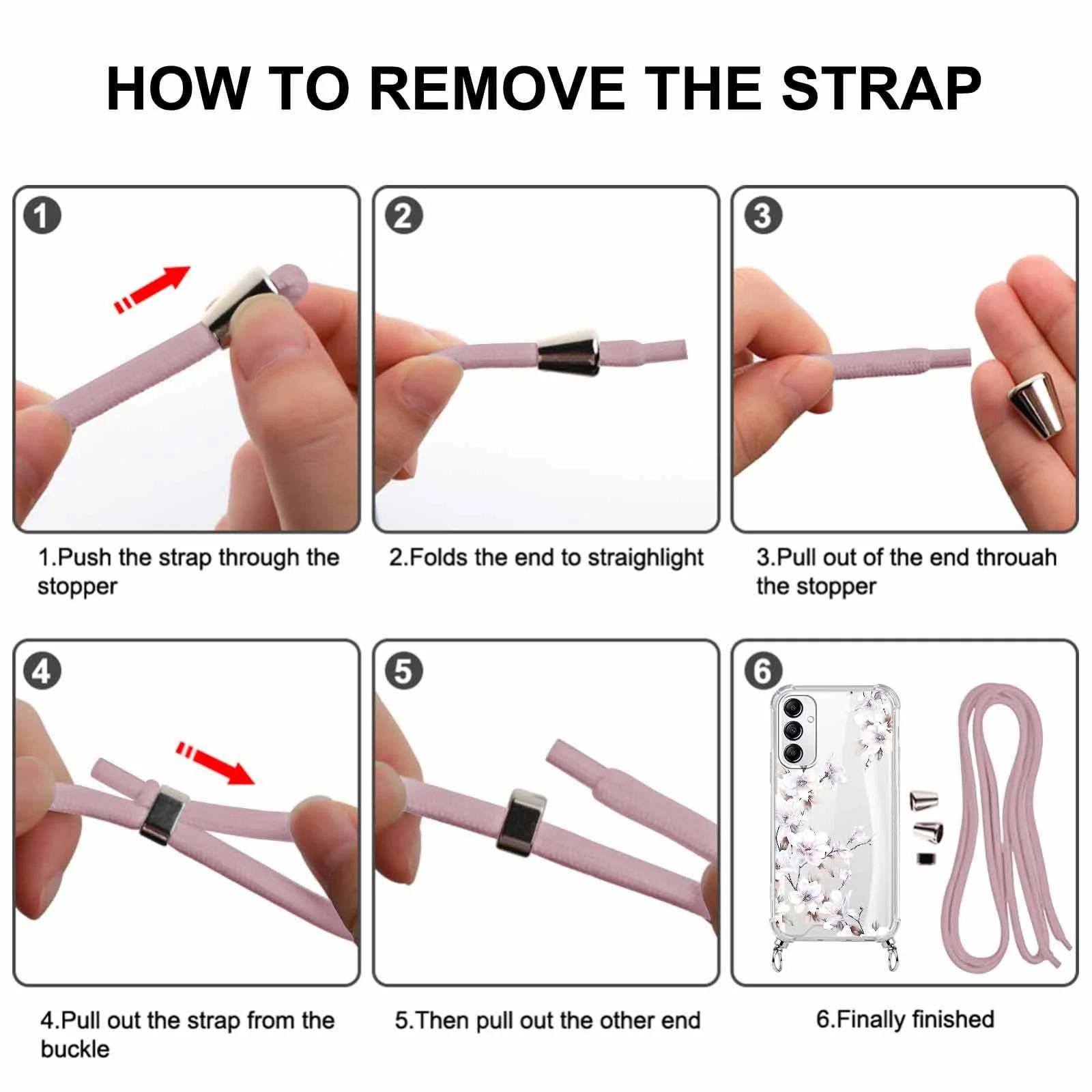 HOW TO REMOVE THE STRAP

1

2

3

1.Push the strap through the stopper

2.Folds the end to straighlight

3.Pull out of the end throuah the stopper

4

5

6

4.Pull out the strap from the buckle

5.Then pull out the other end

6.Finally finished