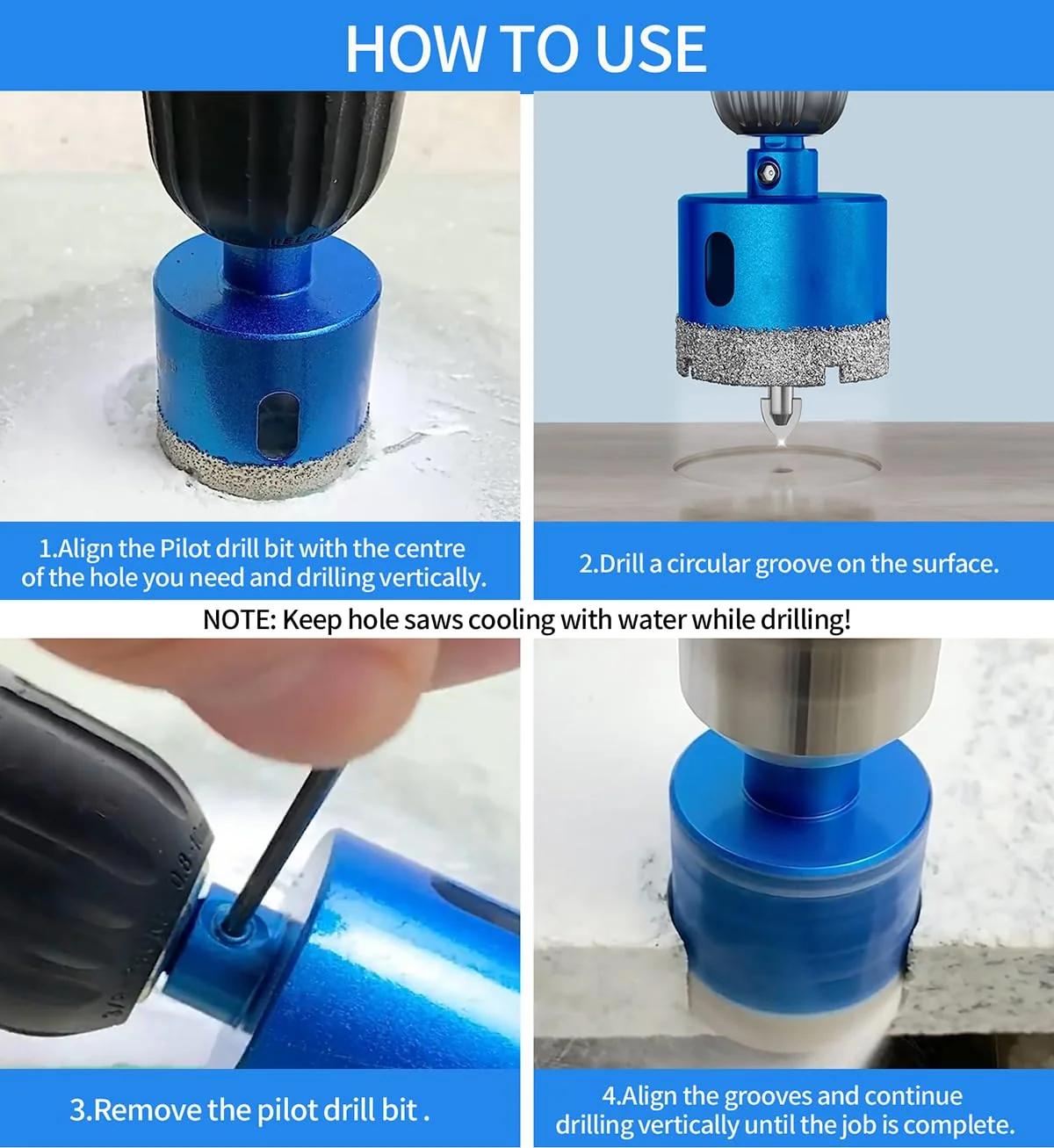 HOW TO USE

1.Align the Pilot drill bit with the centre of the hole you need and drilling vertically.

2.Drill a circular groove on the surface.

NOTE: Keep hole saws cooling with water while drilling!

3.Remove the pilot drill bit .

4.Align the grooves and continue drilling vertically until the job is complete.