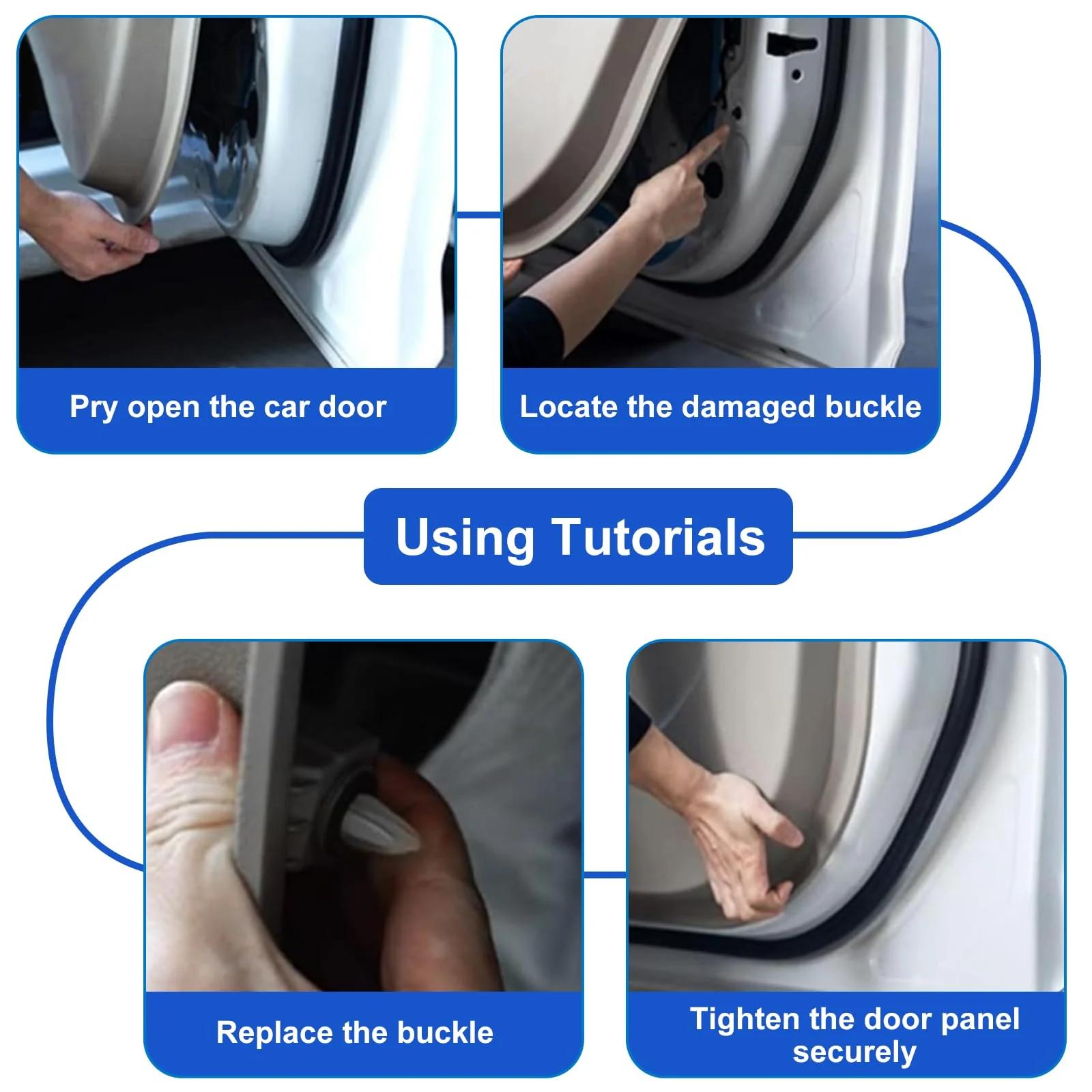 Pry open the car door

Locate the damaged buckle

Using Tutorials

Replace the buckle

Tighten the door panel securely