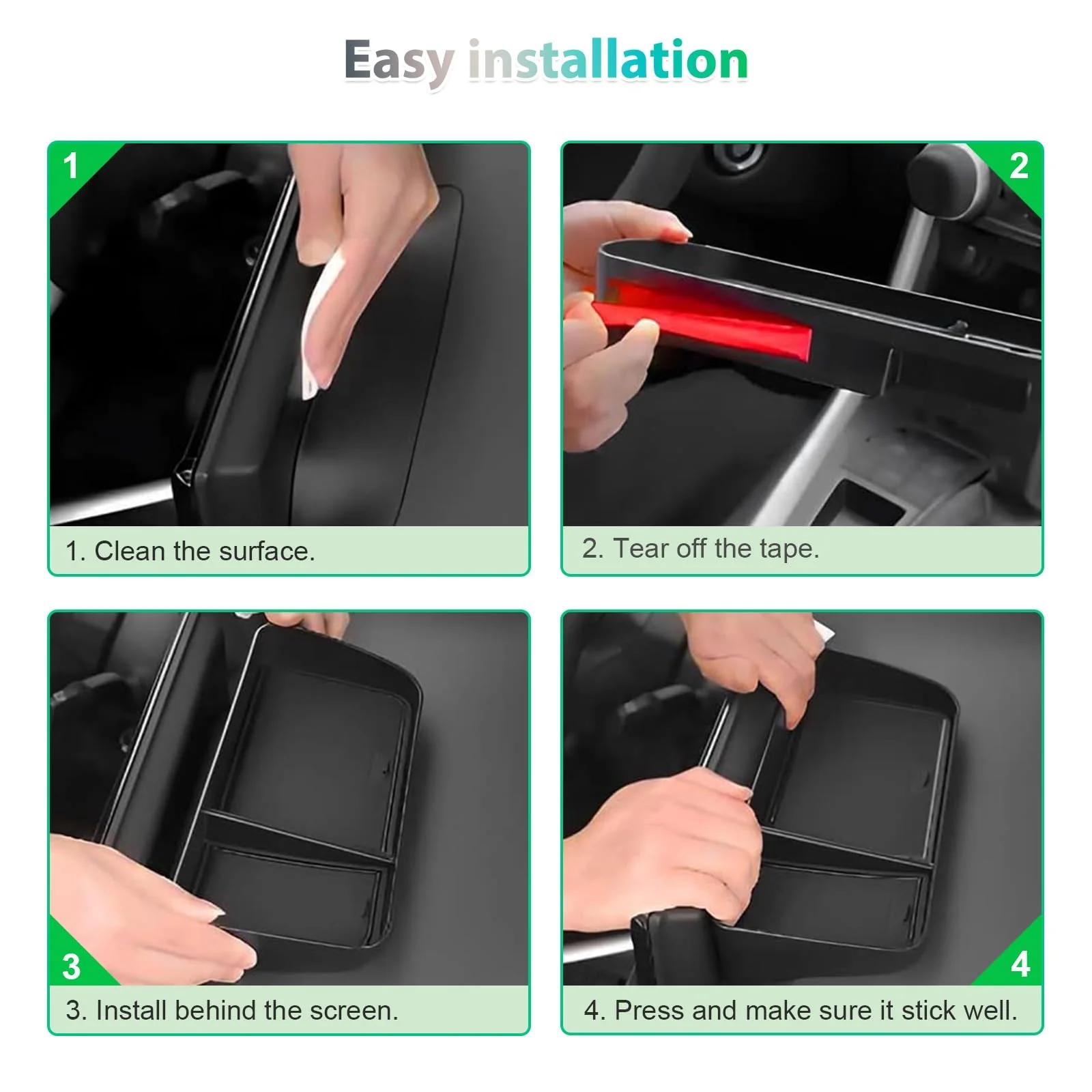 Easy installation

1

1. Clean the surface.

2

2. Tear off the tape.

3

3. Install behind the screen.

4

4. Press and make sure it stick well.