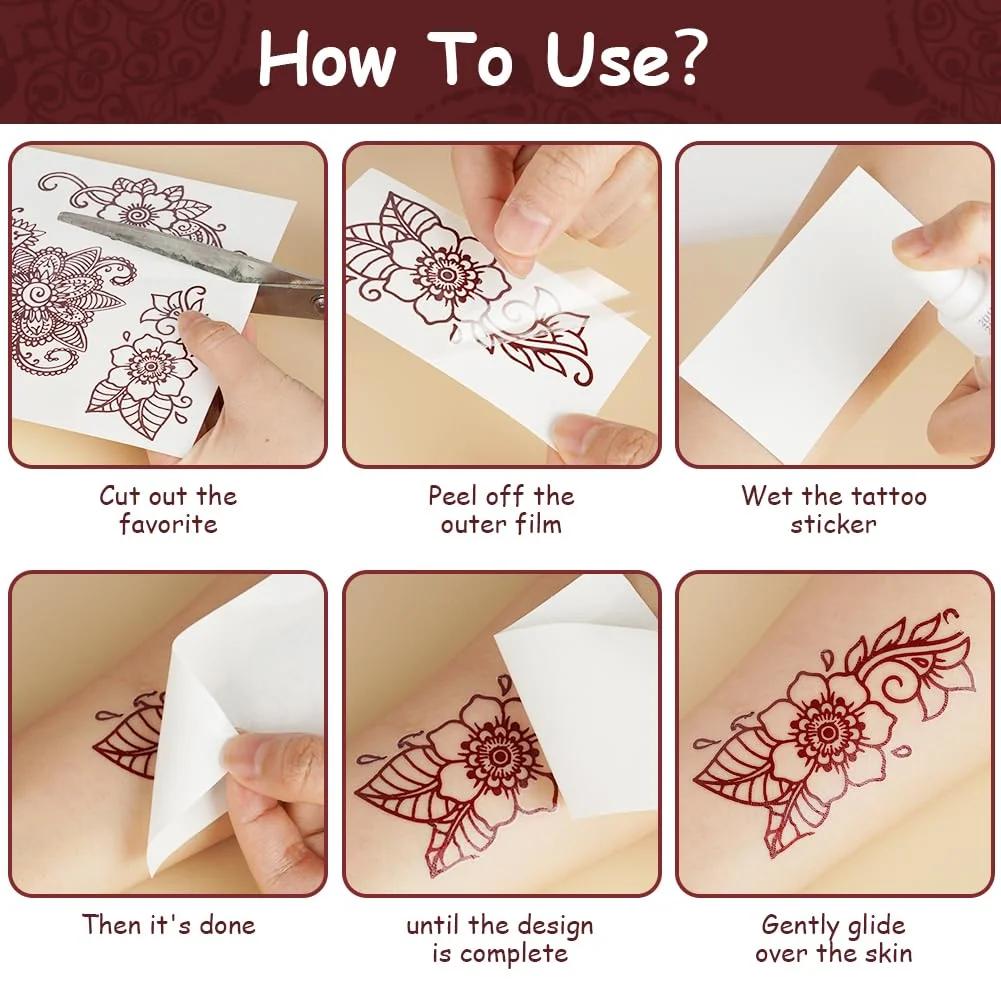 How To Use?

Cut out the favorite

Peel off the outer film

Wet the tattoo sticker

Then it's done

until the design is complete

Gently glide over the skin