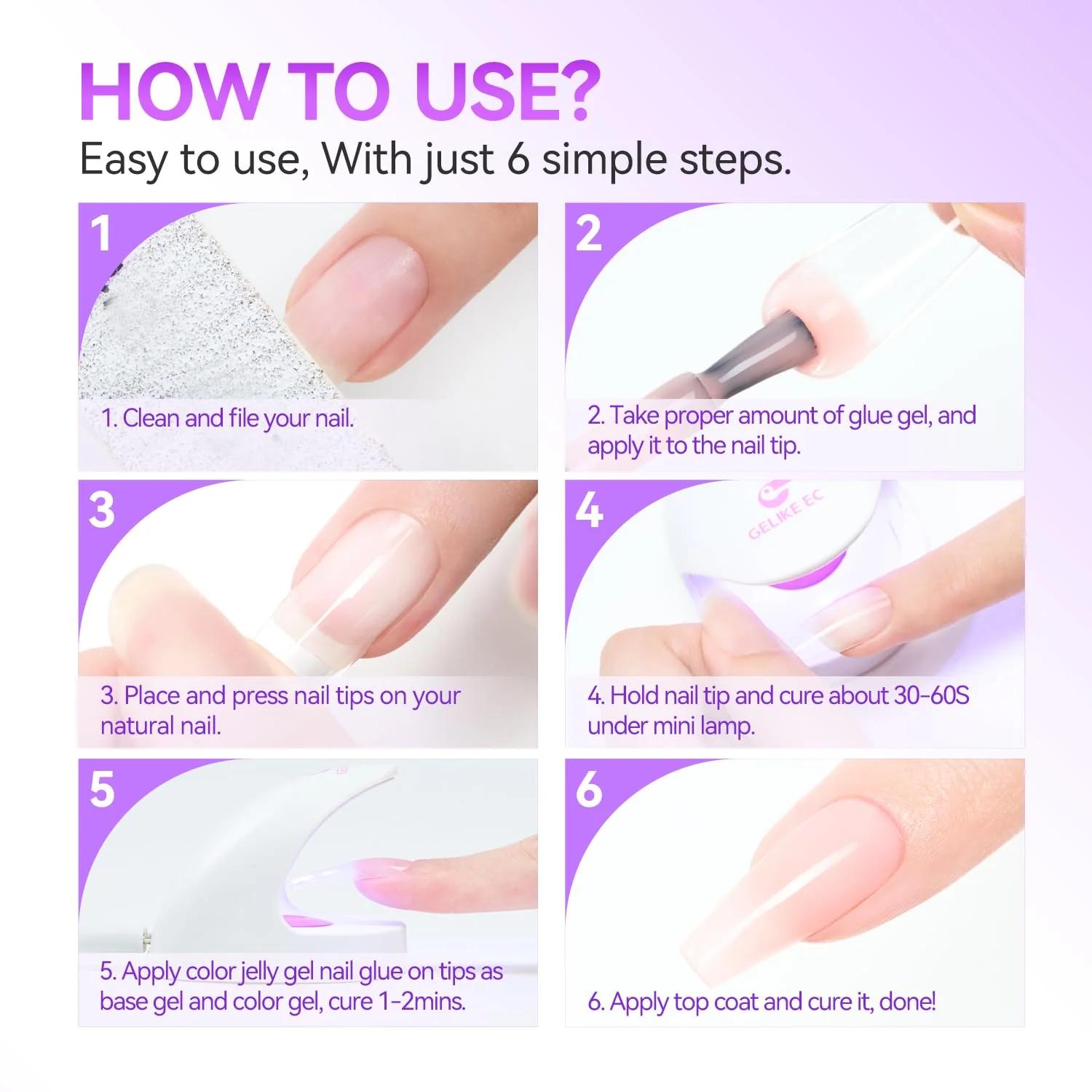 HOW TO USE?

Easy to use, With just 6 simple steps.

1

1. Clean and file your nail.

2

2. Take proper amount of glue gel, and apply it to the nail tip.

3

3. Place and press nail tips on your natural nail.

4

GELIKE EC

4. Hold nail tip and cure about 30-60S under mini lamp.

5

5. Apply color jelly gel nail glue on tips as base gel and color gel, cure 1-2mins.

6

6. Apply top coat and cure it, done!