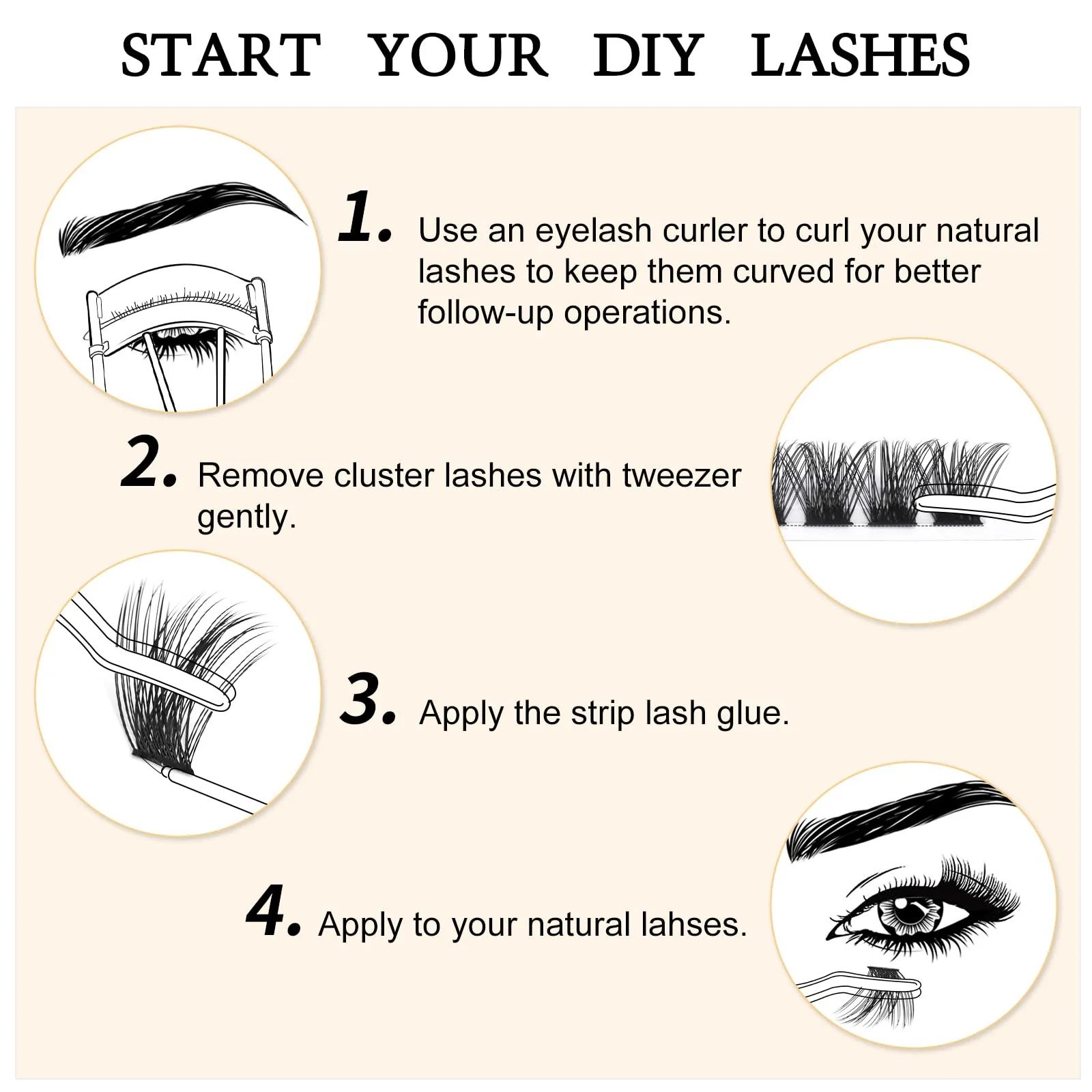 START YOUR DIY LASHES

1. Use an eyelash curler to curl your natural lashes to keep them curved for better follow-up operations.

2. Remove cluster lashes with tweezer gently.

3. Apply the strip lash glue.

4. Apply to your natural lahses.