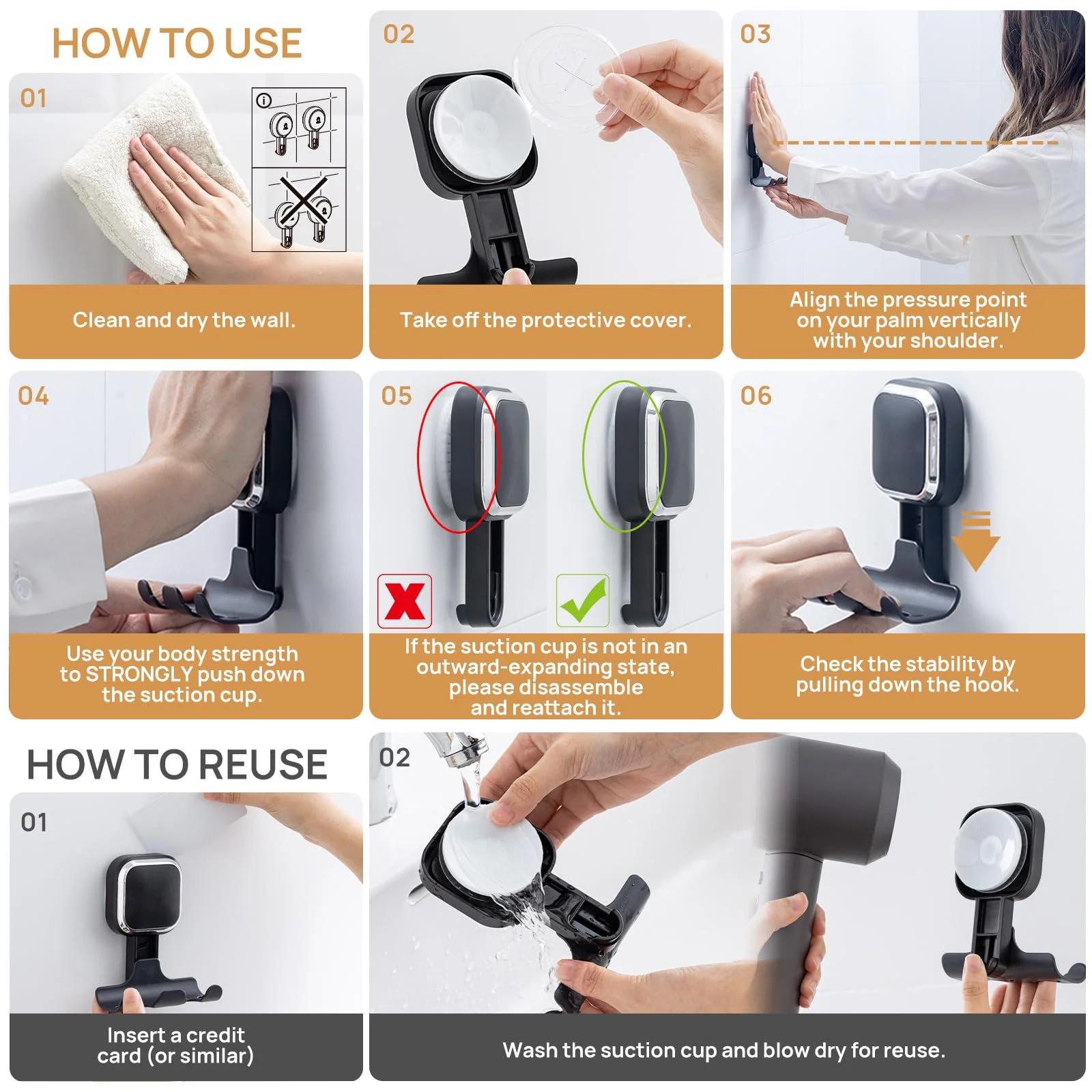 HOW TO USE

01

Clean and dry the wall.

02

Take off the protective cover.

03

Align the pressure point on your palm vertically with your shoulder.

04

Use your body strength to STRONGLY push down the suction cup.

05

If the suction cup is not in an outward-expanding state, please disassemble and reattach it.

06

Check the stability by pulling down the hook.

HOW TO REUSE

01

Insert a credit card (or similar)

02

Wash the suction cup and blow dry for reuse.