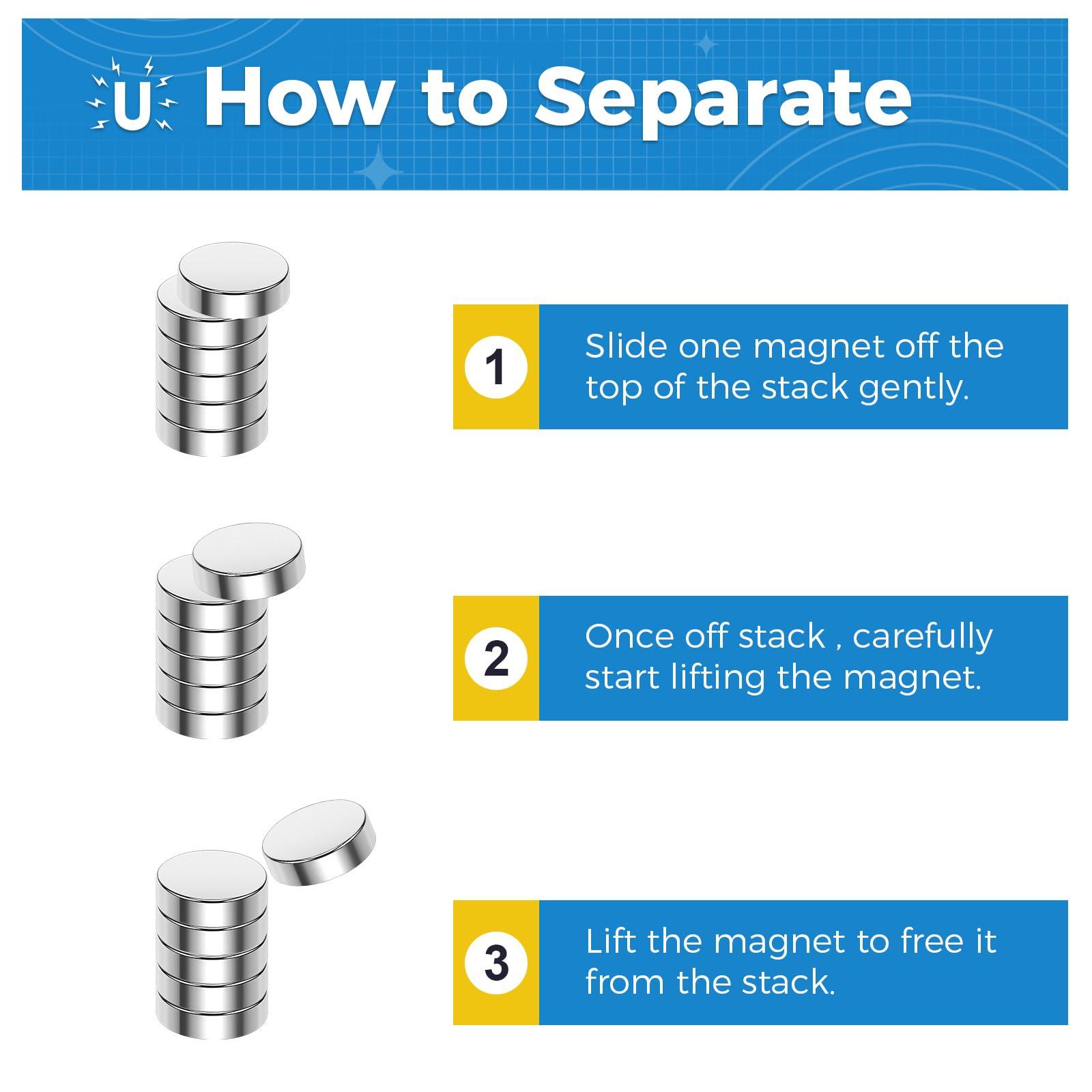 U How to Separate

1 Slide one magnet off the top of the stack gently.

2 Once off stack , carefully start lifting the magnet.

3 Lift the magnet to free it from the stack.