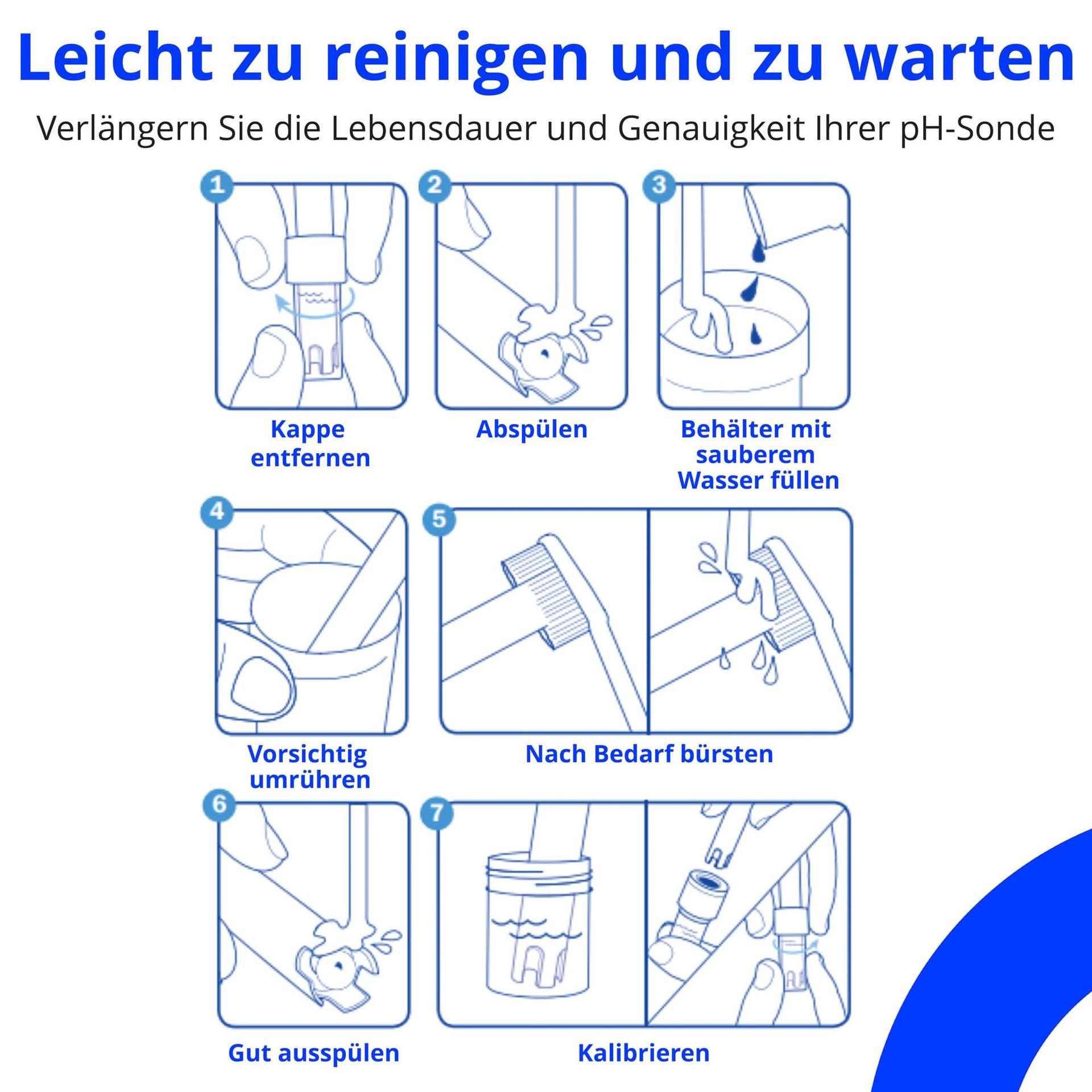 Leicht zu reinigen und zu warten

Verlängern Sie die Lebensdauer und Genauigkeit Ihrer pH-Sonde

1

Kappe entfernen

2

Abspülen

3

Behälter mit sauberem Wasser füllen

4

Vorsichtig umrühren

5

Nach Bedarf bürsten

6

Gut ausspülen

7

Kalibrieren