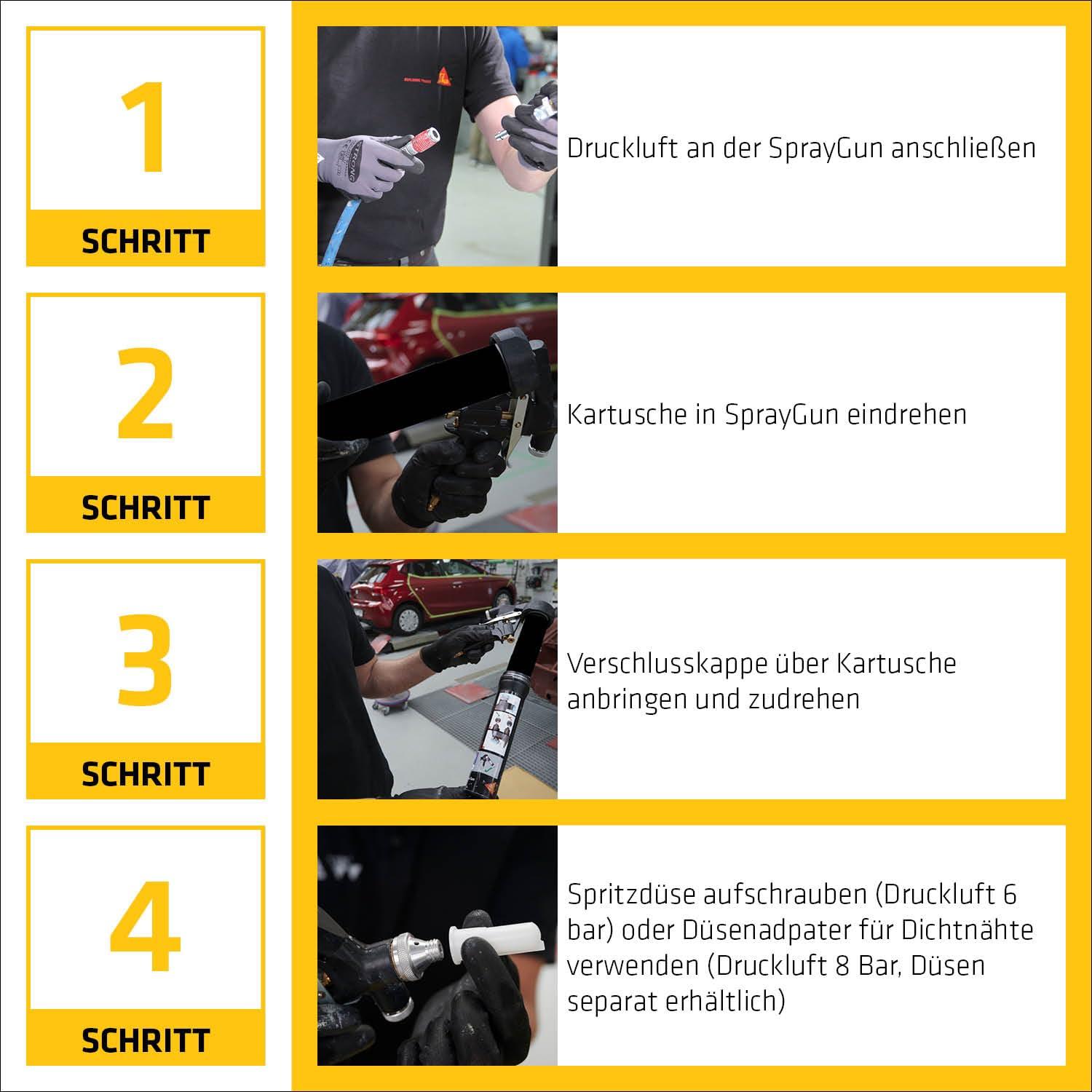 1

SCHRITT

Druckluft an der SprayGun anschließen

2

SCHRITT

Kartusche in SprayGun eindrehen

3

SCHRITT

Verschlusskappe über Kartusche anbringen und zudrehen

4

SCHRITT

Spritzdüse aufschrauben (Druckluft 6 bar) oder Düsenadpater für Dichtnähte verwenden (Druckluft 8 Bar, Düsen separat erhältlich)